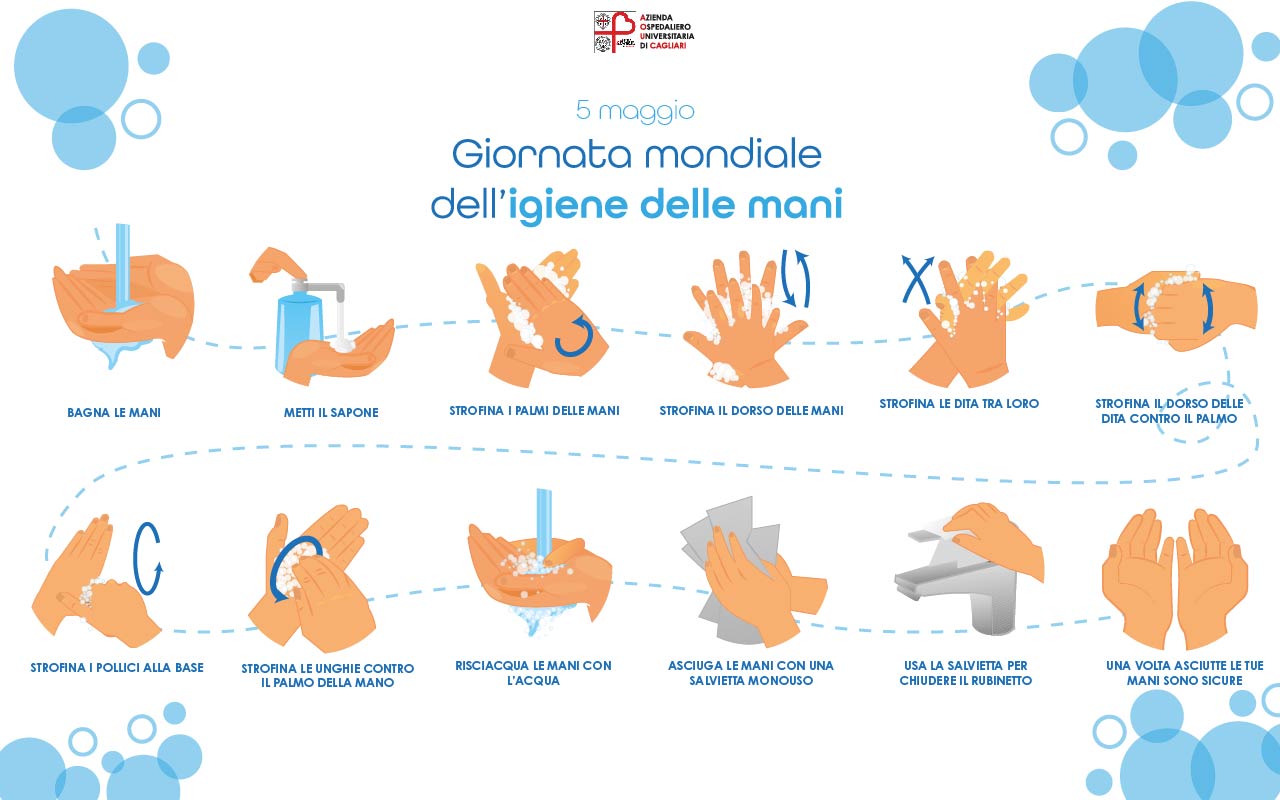 AZIENDA OSPEDALIERO UNIVERSITARIA DI CAGLIARI

5 maggio

Giornata mondiale dell'igiene delle mani

BAGNA LE MANI

METTI IL SAPONE

STROFINA I PALMI DELLE MANI

STROFINA IL DORSO DELLE MANI

STROFINA LE DITA TRA LORO

STROFINA IL DORSO DELLE DITA CONTRO IL PALMO

STROFINA I POLLICI ALLA BASE

STROFINA LE UNGHIE CONTRO IL PALMO DELLA MANO

RISCIACQUA LE MANI CON L'ACQUA

ASCIUGA LE MANI CON UNA SALVIETTA MONOUSO

USA LA SALVIETTA PER CHIUDERE IL RUBINETTO

UNA VOLTA ASCIUTTE LE TUE MANI SONO SICURE