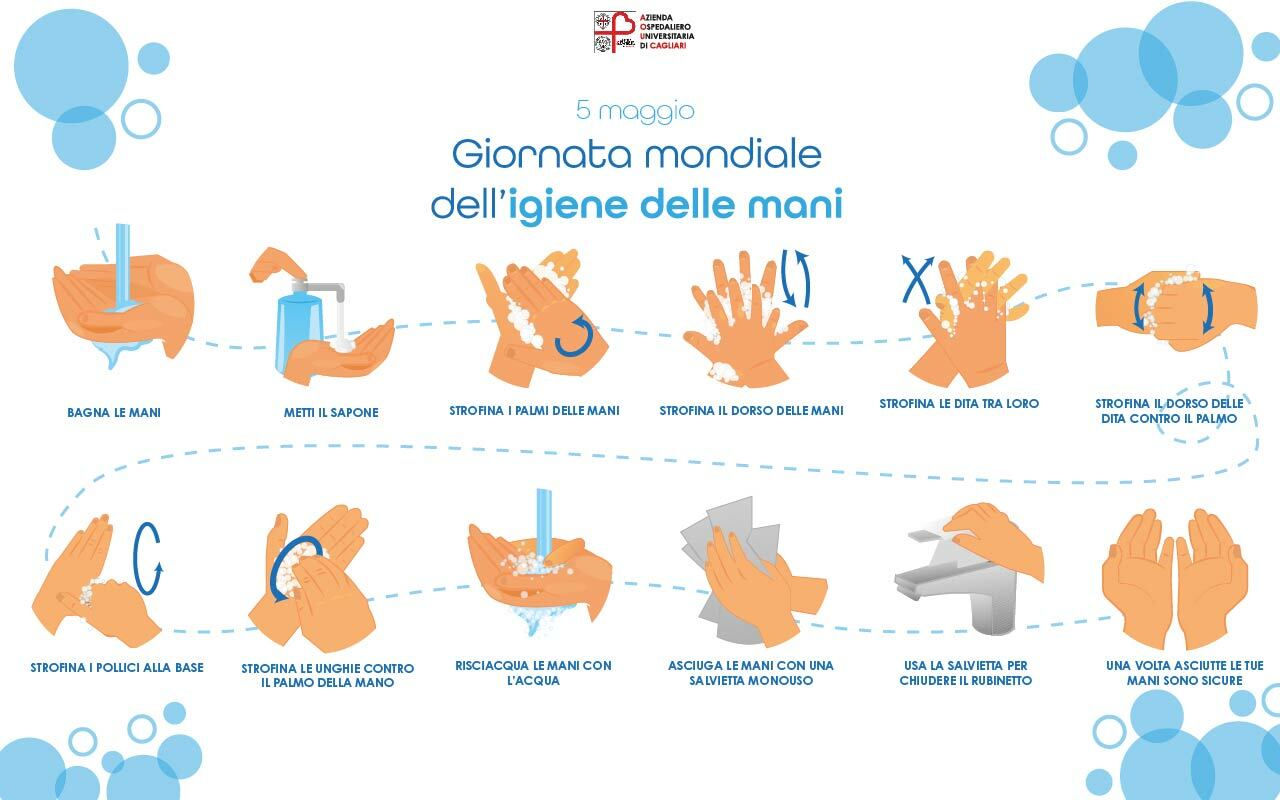 AZIENDA OSPEDALIERO UNIVERSITARIA DI CAGLIARI

5 maggio

Giornata mondiale dell'igiene delle mani

BAGNA LE MANI

METTI IL SAPONE

STROFINA I PALMI DELLE MANI

STROFINA IL DORSO DELLE MANI

STROFINA LE DITA TRA LORO

STROFINA IL DORSO DELLE DITA CONTRO IL PALMO

STROFINA I POLLICI ALLA BASE

STROFINA LE UNGHIE CONTRO IL PALMO DELLA MANO

RISCIACQUA LE MANI CON L'ACQUA

ASCIUGA LE MANI CON UNA SALVIETTA MONOUSO

USA LA SALVIETTA PER CHIUDERE IL RUBINETTO

UNA VOLTA ASCIUTTE LE TUE MANI SONO SICURE